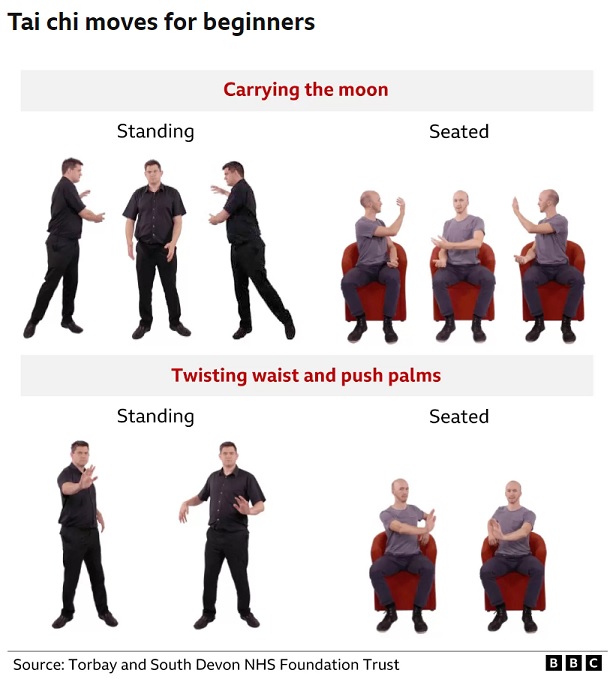 Tai chi moves for beginners

Carrying the moon

Standing

Seated

Twisting waist and push palms

Standing

Seated

Source: Torbay and South Devon NHS Foundation Trust

BBC