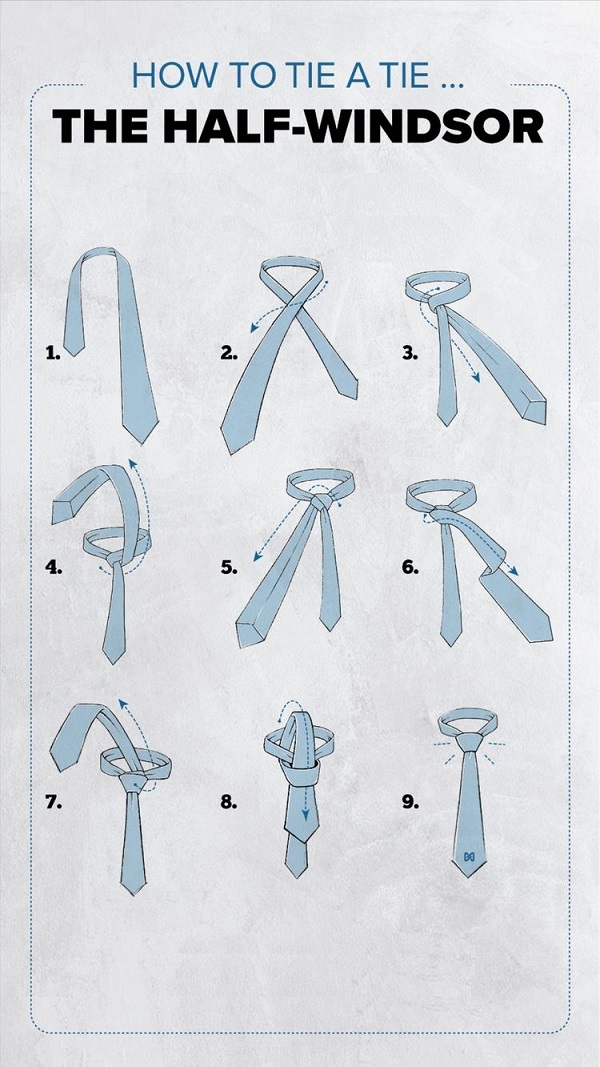 HOW TO TIE A TIE ...
THE HALF-WINDSOR

1.

2.

3.

4.

5.

6.

7.

8.

9.