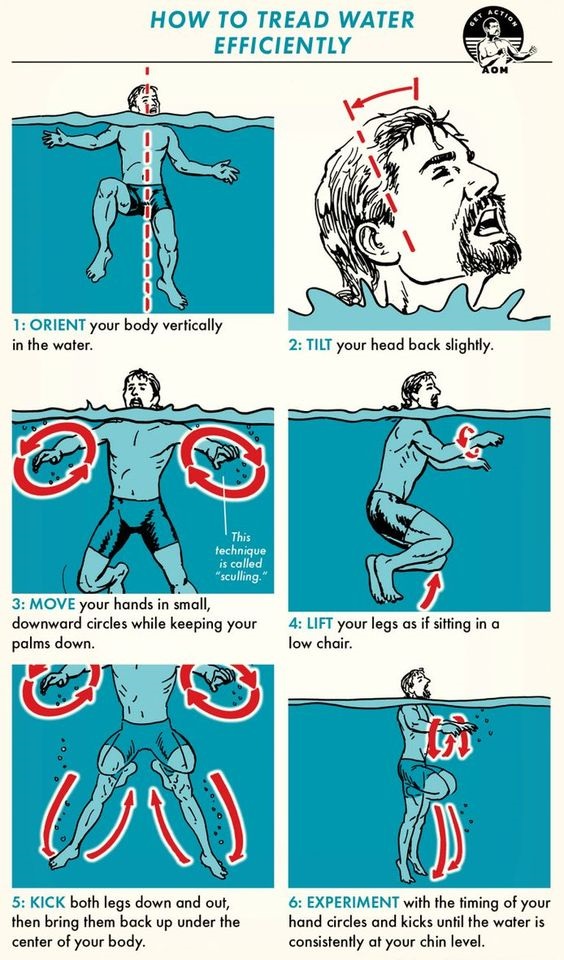 HOW TO TREAD WATER EFFICIENTLY

GET ACTION
AOM

1: ORIENT your body vertically in the water.

2: TILT your head back slightly.

This technique is called "sculling."

3: MOVE your hands in small, downward circles while keeping your palms down.

4: LIFT your legs as if sitting in a low chair.

5: KICK both legs down and out, then bring them back up under the center of your body.

6: EXPERIMENT with the timing of your hand circles and kicks until the water is consistently at your chin level.